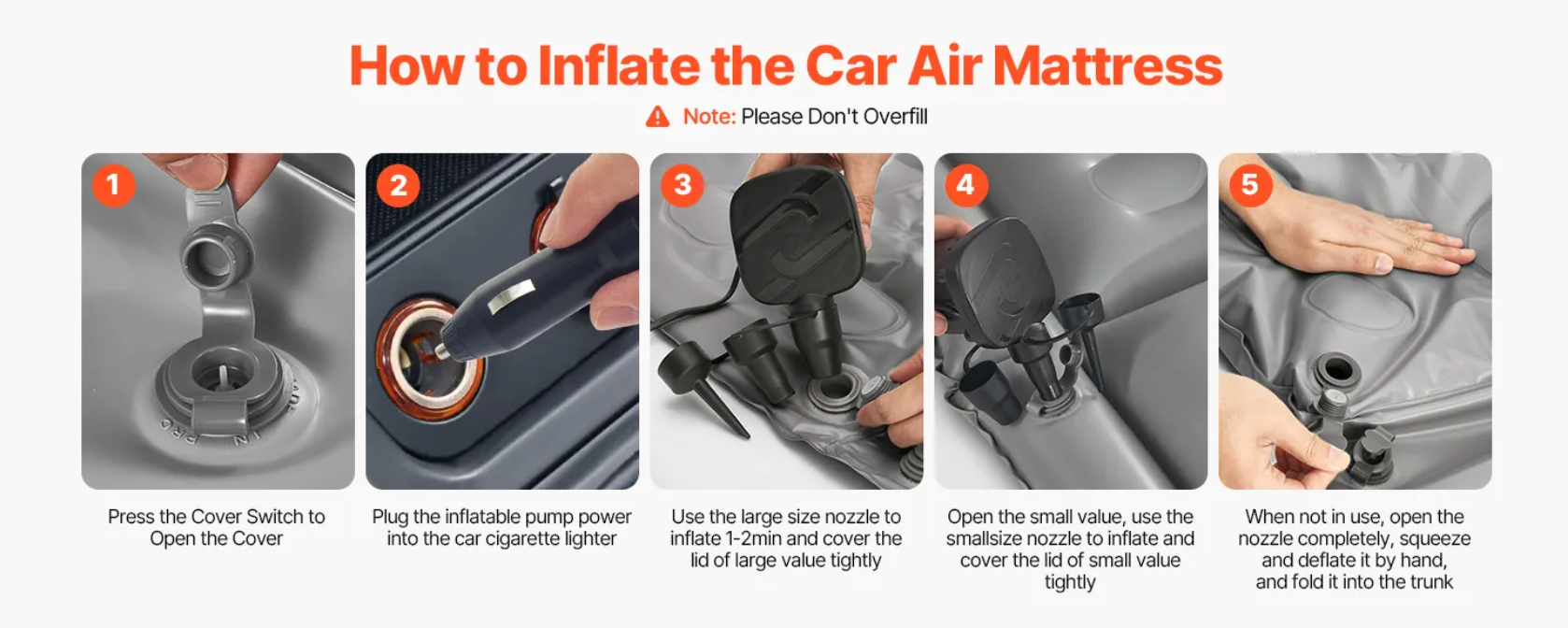 How to Inflate the Car Air Mattress

Note: Please Don't Overfill

1

Press the Cover Switch to Open the Cover

2

Plug the inflatable pump power into the car cigarette lighter

3

Use the large size nozzle to inflate 1-2min and cover the lid of large value tightly

4

Open the small value, use the smallsize nozzle to inflate and cover the lid of small value tightly

5

When not in use, open the nozzle completely, squeeze and deflate it by hand, and fold it into the trunk